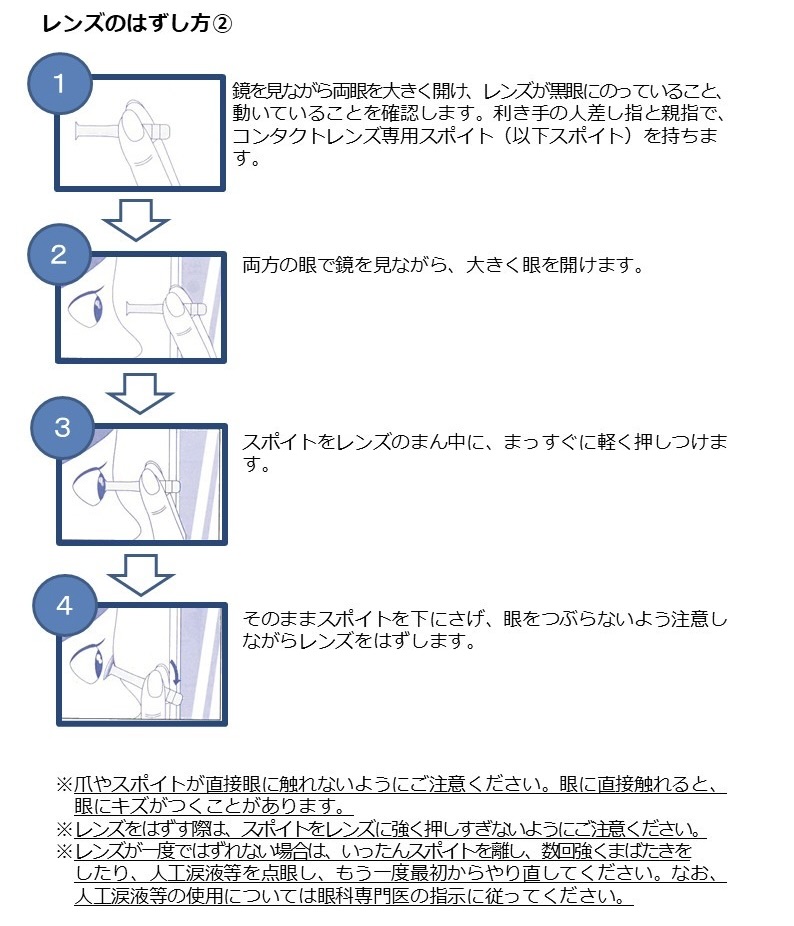 レンズのはずし方②

1

鏡を見ながら両眼を大きく開け、レンズが黒眼にのっていること、動いていることを確認します。利き手の人差し指と親指で、コンタクトレンズ専用スポイト（以下スポイト）を持ちます。

2

両方の眼で鏡を見ながら、大きく眼を開けます。

3

スポイトをレンズのまん中に、まっすぐに軽く押しつけます。

4

そのままスポイトを下にさげ、眼をつぶらないよう注意しながらレンズをはずします。

※爪やスポイトが直接眼に触れないようにご注意ください。眼に直接触れると、眼にキズがつくことがあります。
※レンズをはずす際は、スポイトをレンズに強く押しすぎないようにご注意ください。
※レンズが一度ではずれない場合は、いったんスポイトを離し、数回強くまばたきをしたり、人工涙液等を点眼し、もう一度最初からやり直してください。なお、人工涙液等の使用については眼科専門医の指示に従ってください。